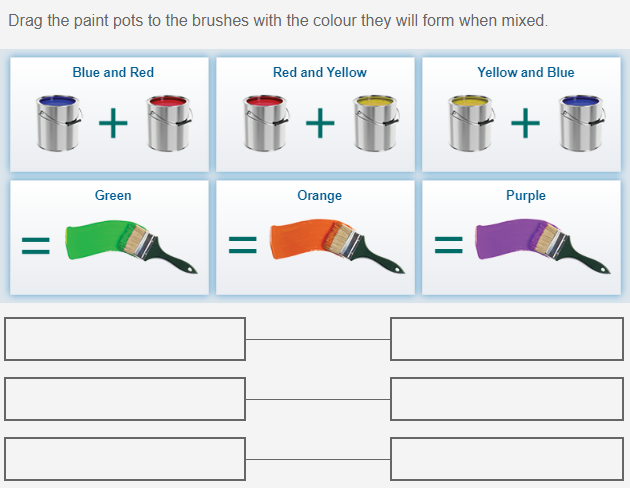 Drag the paint pots to the brushes with the colour they will form when mixed.

Blue and Red
+

Red and Yellow
+

Yellow and Blue
+

Green
=

Orange
=

Purple
=